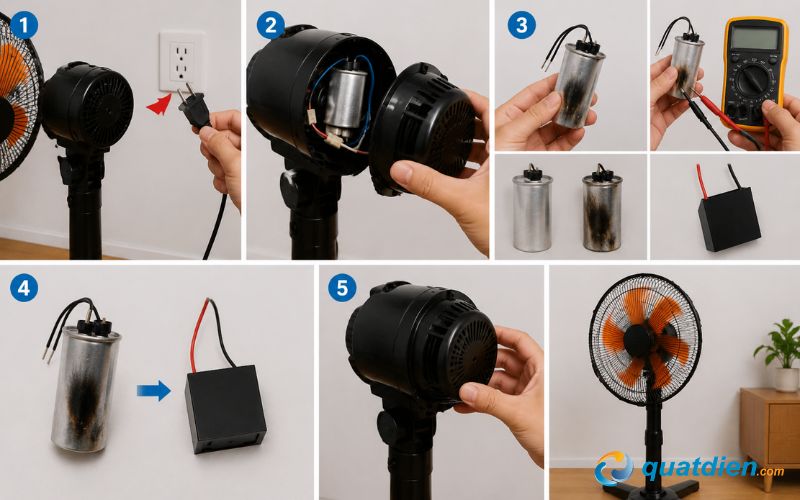 1

2

3

4

5

quatdien.com