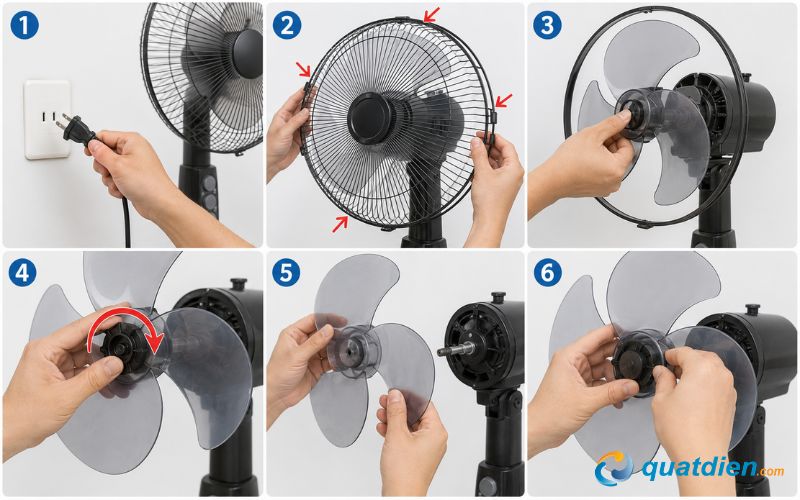 1
2
3
4
5
6
quatdien.com