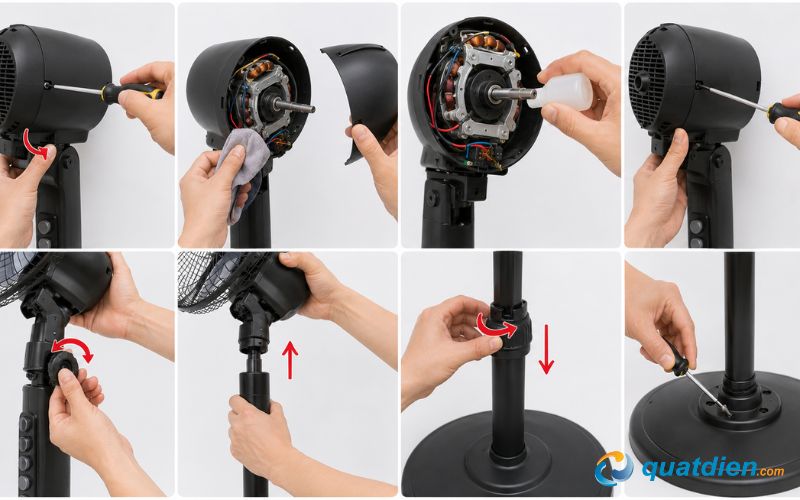 quatdien.com