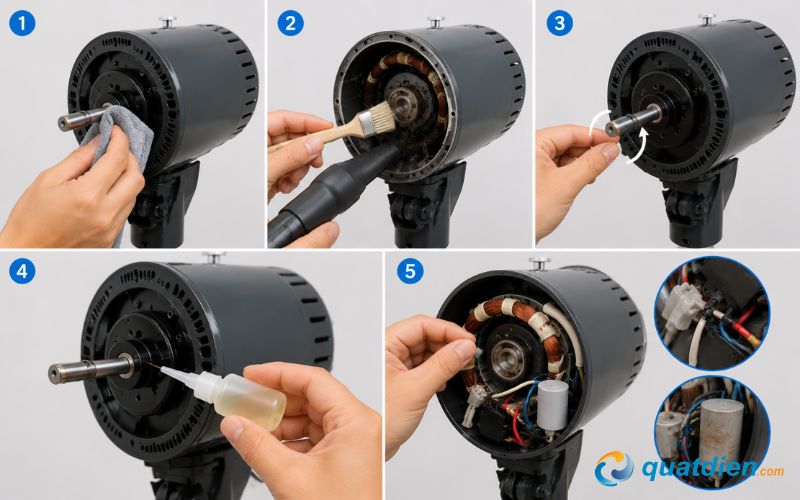 1
2
3
4
5
quatdien.com