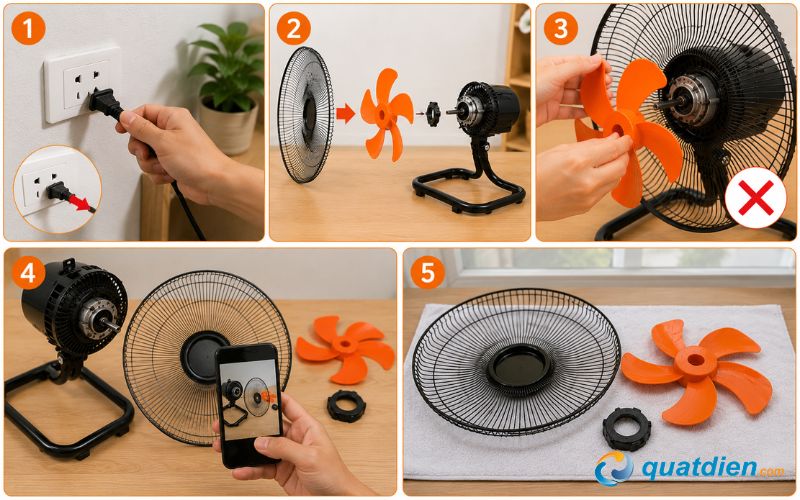 1

2

3

4

5

quatdien.com