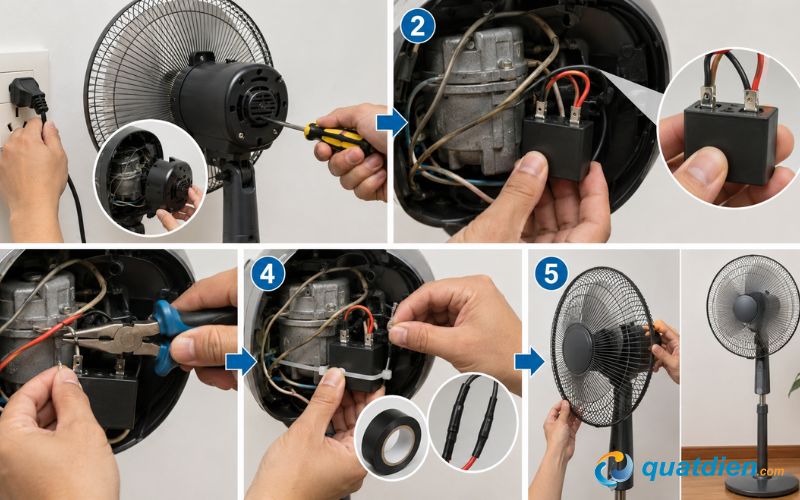 2

4

5

quatdien.com