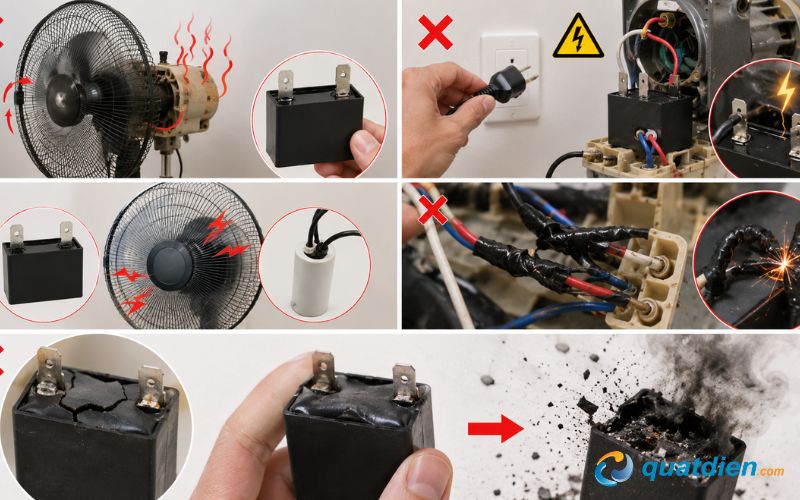 quatdien.com