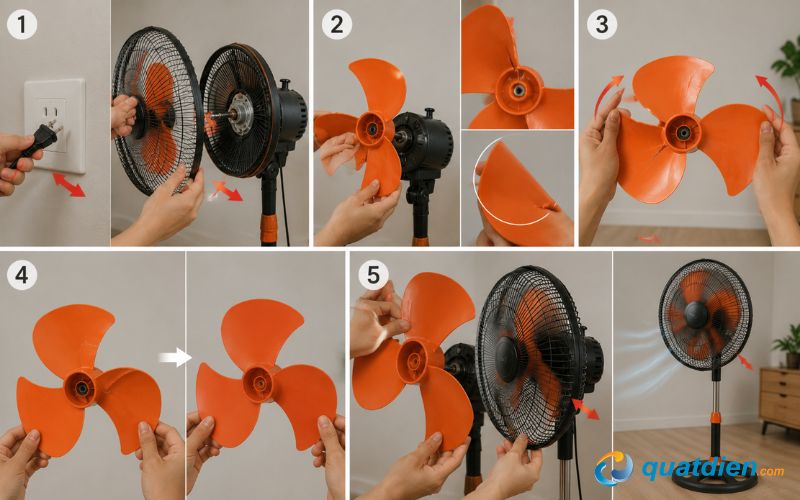 1

2

3

4

5

quatdien.com