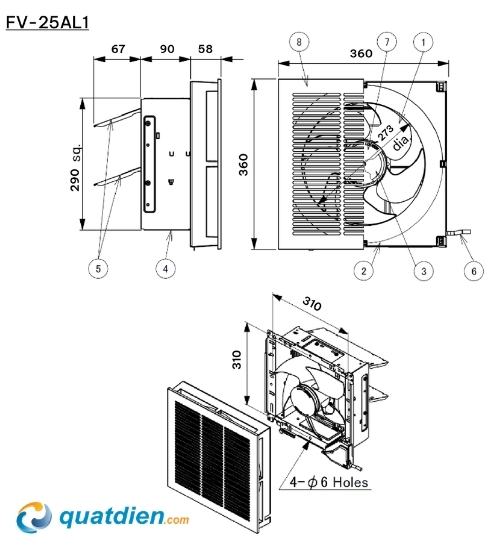 FV-25AL1

67
90
58
290 sq.
5
4

8
7
1
360
360
273 dia.
2
3
6

310
310
4-$\phi$6 Holes

quatdien.com